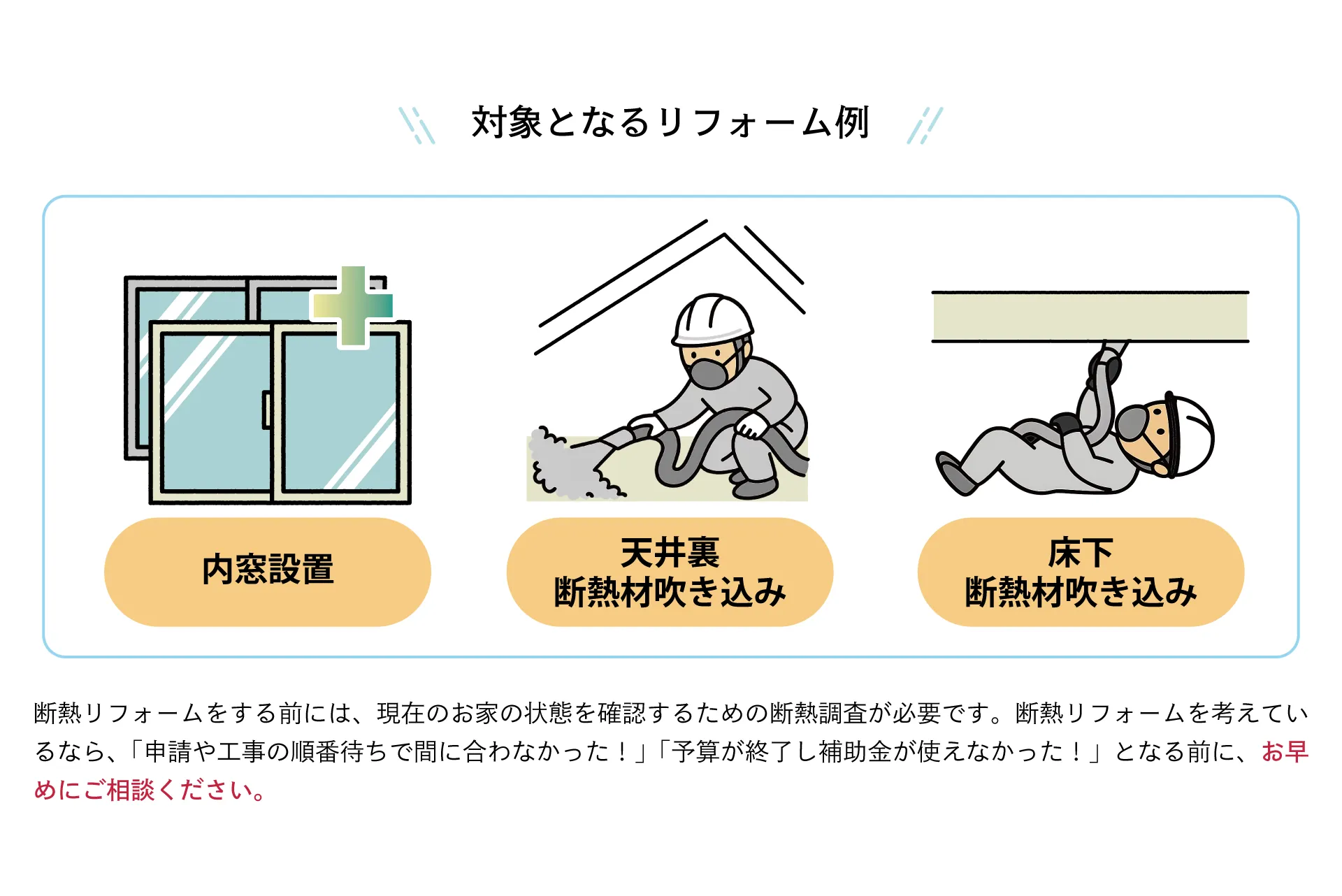 対象となるリフォーム例

内窓設置

天井裏
断熱材吹き込み

床下
断熱材吹き込み

断熱リフォームをする前には、現在のお家の状態を確認するための断熱調査が必要です。断熱リフォームを考えているなら、「申請や工事の順番待ちで間に合わなかった！」「予算が終了し補助金が使えなかった！」となる前に、お早めにご相談ください。